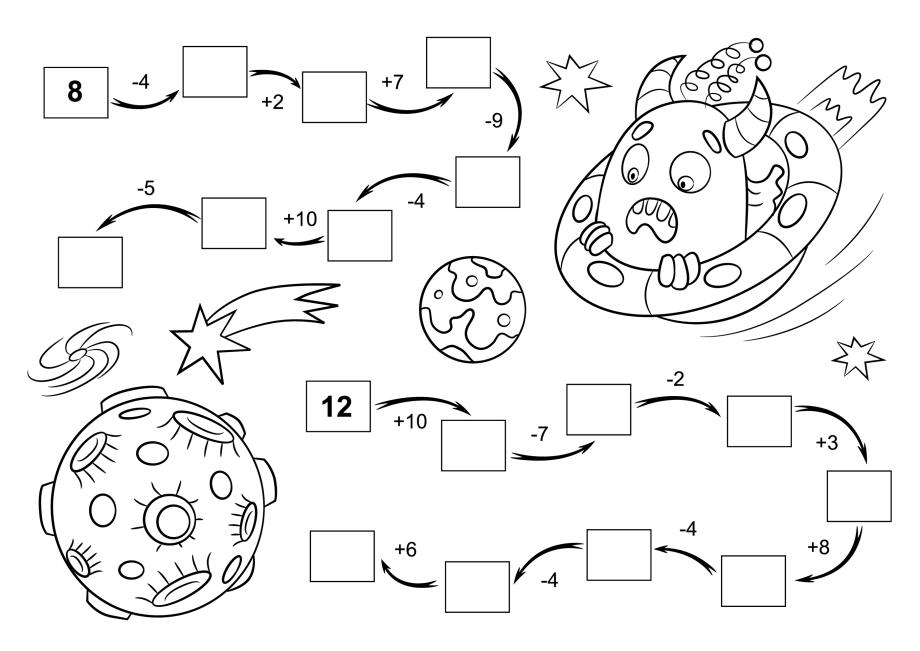 8

-4

+2

+7

-9

-4

+10

-5

12

+10

-7

-2

+3

+8

-4

-4

+6