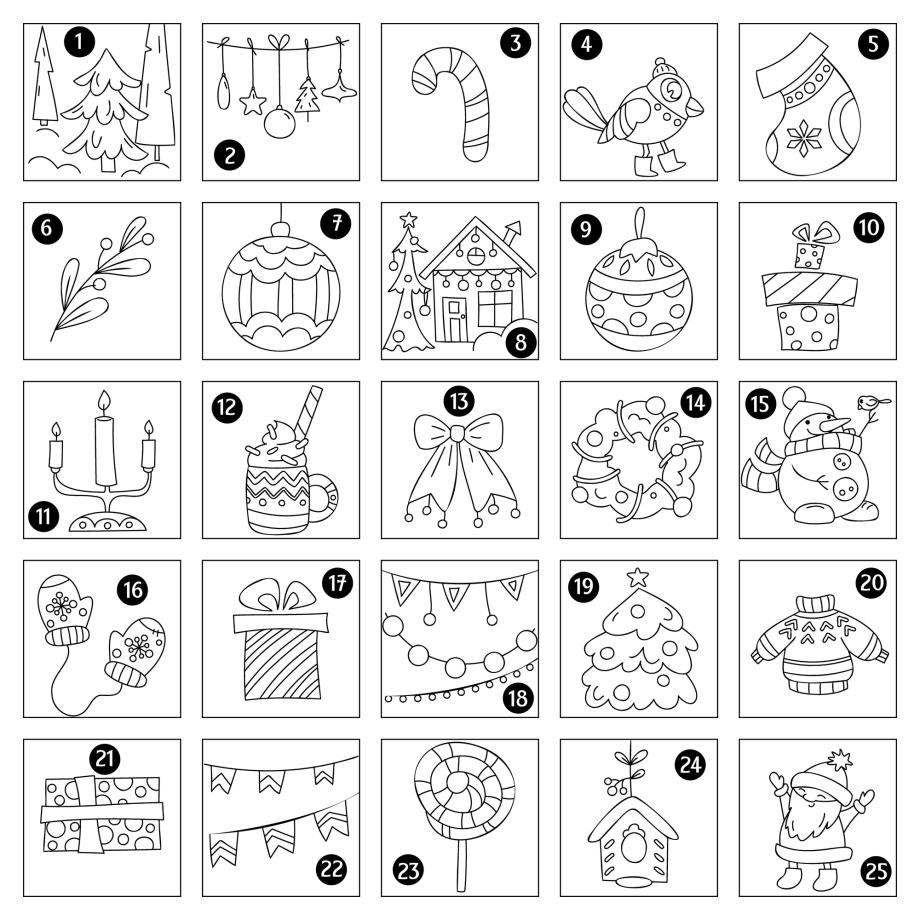 1
2
3
4
5
6
7
8
9
10
11
12
13
14
15
16
17
18
19
20
21
22
23
24
25